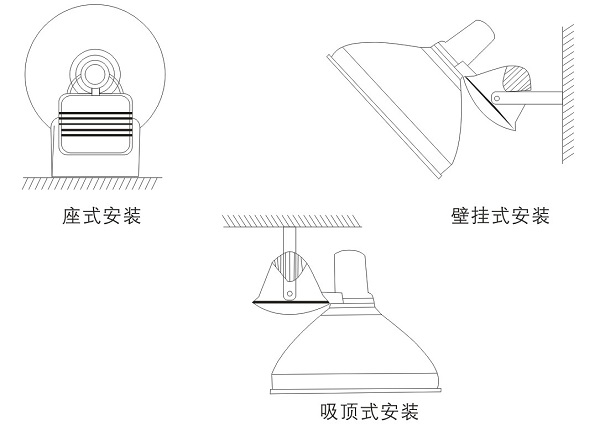 座式安装

壁挂式安装

吸顶式安装